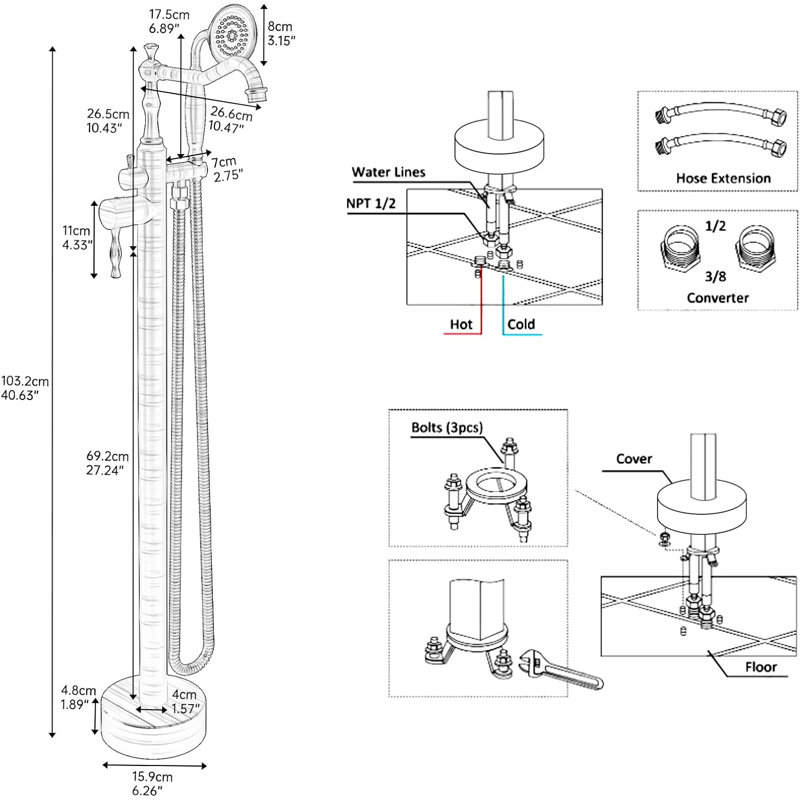 17.5cm
6.89"

8cm
3.15"

26.5cm
10.43"

26.6cm
10.47"

7cm
2.75"

11cm
4.33"

103.2cm
40.63"

69.2cm
27.24"

4.8cm
1.89"

4cm
1.57"

15.9cm
6.26"

Water Lines

NPT 1/2

Hot

Cold

Hose Extension

1/2

3/8

Converter

Bolts (3pcs)

Cover

Floor