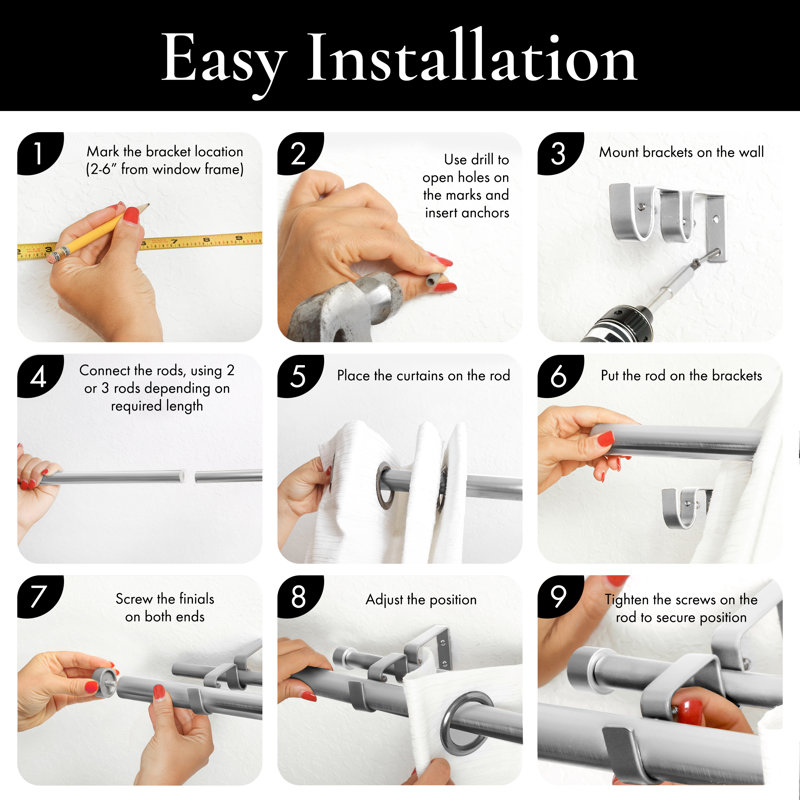 Easy Installation

1
Mark the bracket location (2-6" from window frame)

2
Use drill to open holes on the marks and insert anchors

3
Mount brackets on the wall

4
Connect the rods, using 2 or 3 rods depending on required length

5
Place the curtains on the rod

6
Put the rod on the brackets

7
Screw the finials on both ends

8
Adjust the position

9
Tighten the screws on the rod to secure position