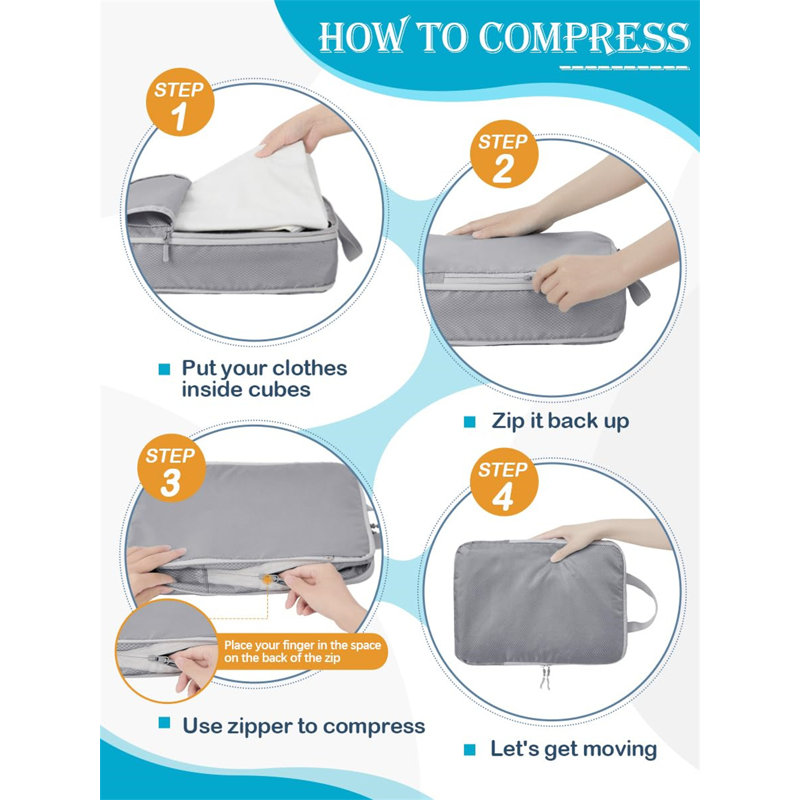 HOW TO COMPRESS

STEP 1

Put your clothes inside cubes

STEP 2

Zip it back up

STEP 3

Place your finger in the space on the back of the zip

Use zipper to compress

STEP 4

Let's get moving