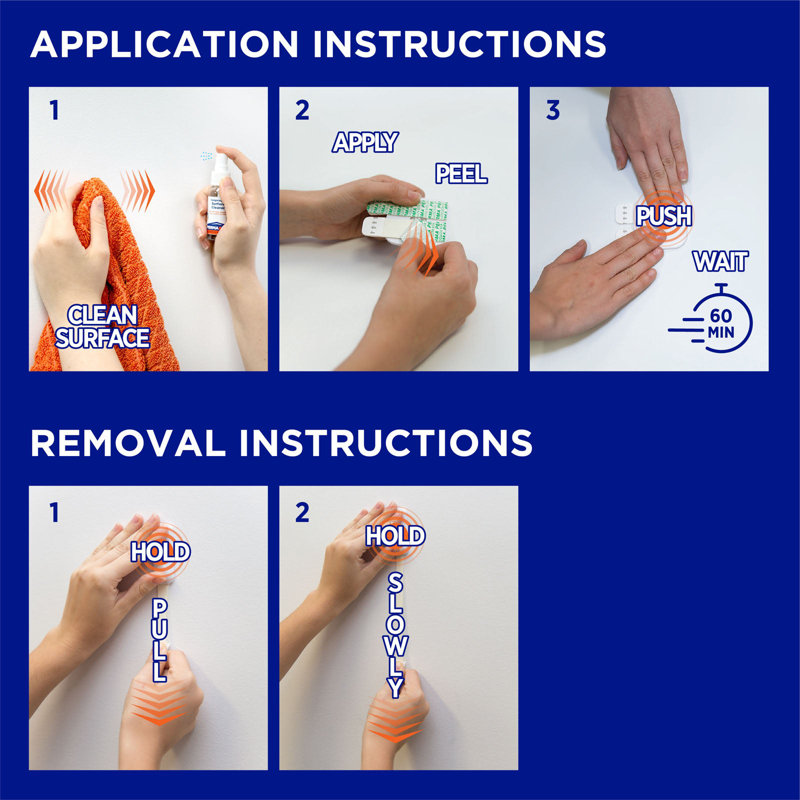 APPLICATION INSTRUCTIONS

1

CLEAN SURFACE

2

APPLY

PEEL

3

PUSH

WAIT

60 MIN

REMOVAL INSTRUCTIONS

1

HOLD

PULL

2

HOLD

SLOWLY