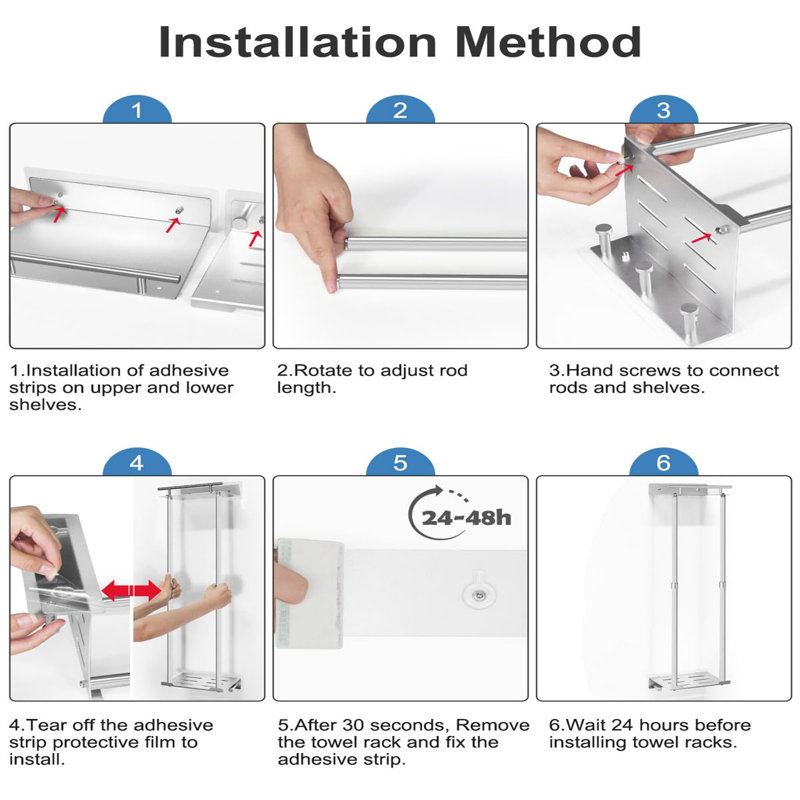 Installation Method

1

1.Installation of adhesive strips on upper and lower shelves.

2

2.Rotate to adjust rod length.

3

3.Hand screws to connect rods and shelves.

4

4.Tear off the adhesive strip protective film to install.

5

24-48h

5.After 30 seconds, Remove the towel rack and fix the adhesive strip.

6

6.Wait 24 hours before installing towel racks.