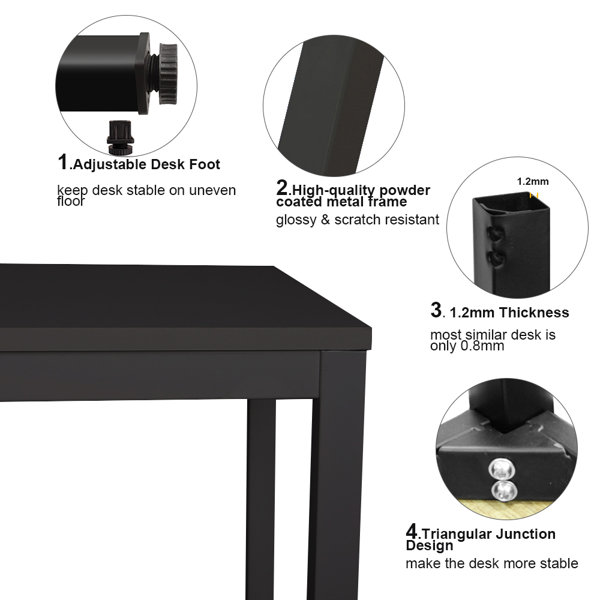 1.Adjustable Desk Foot

keep desk stable on uneven floor

2.High-quality powder coated metal frame

glossy & scratch resistant

1.2mm

3. 1.2mm Thickness

most similar desk is only 0.8mm

4.Triangular Junction Design

make the desk more stable