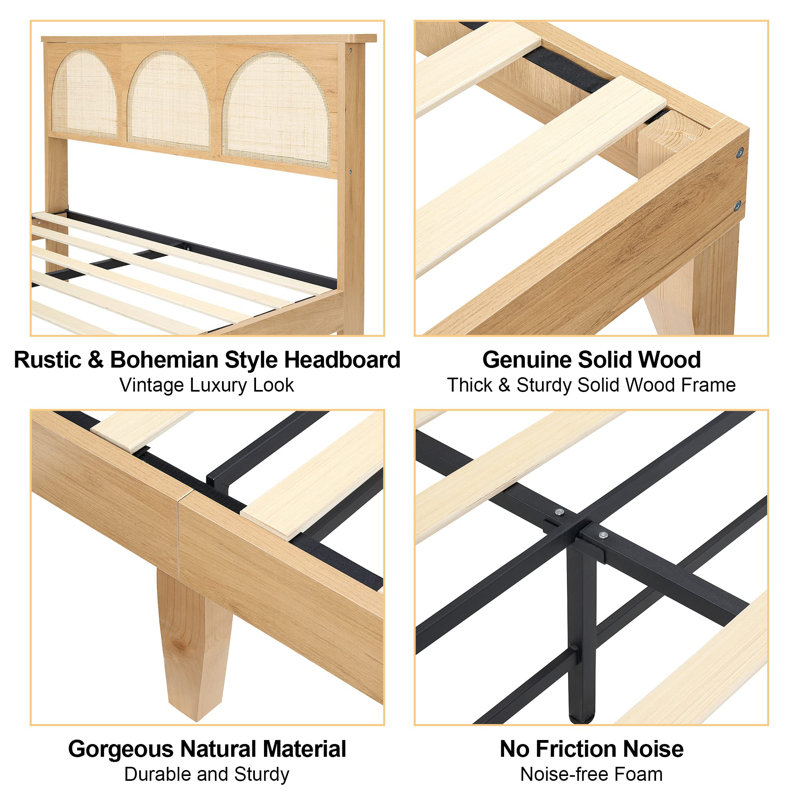 Rustic & Bohemian Style Headboard
Vintage Luxury Look

Genuine Solid Wood
Thick & Sturdy Solid Wood Frame

Gorgeous Natural Material
Durable and Sturdy

No Friction Noise
Noise-free Foam