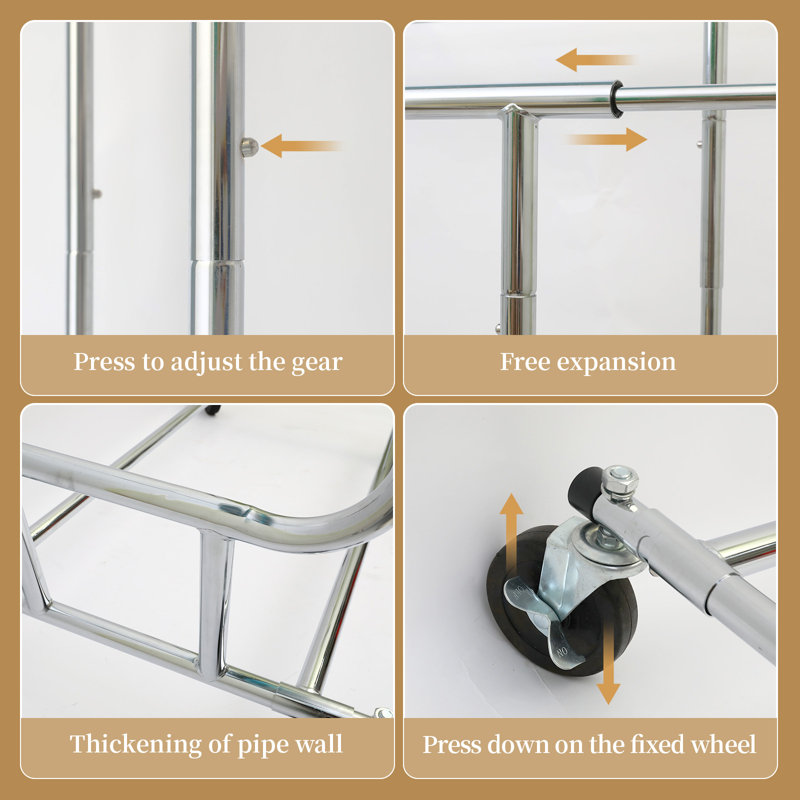 Press to adjust the gear

Free expansion

Thickening of pipe wall

Press down on the fixed wheel