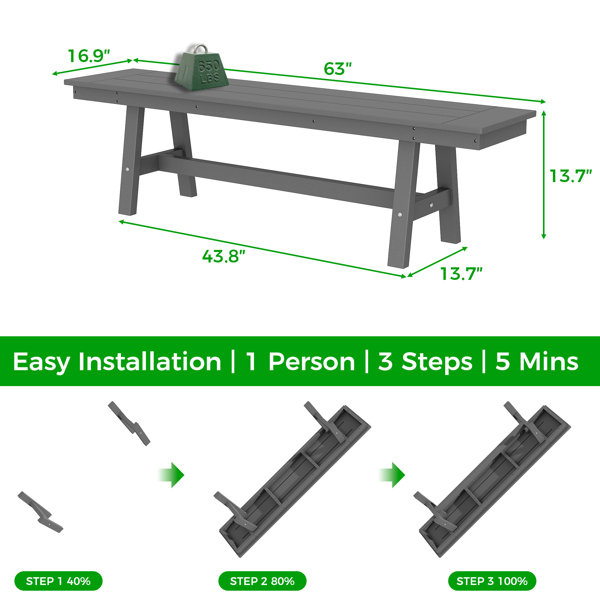 16.9"

650 LBS

63"

13.7"

43.8"

13.7"

Easy Installation | 1 Person | 3 Steps | 5 Mins

STEP 1 40%

STEP 2 80%

STEP 3 100%