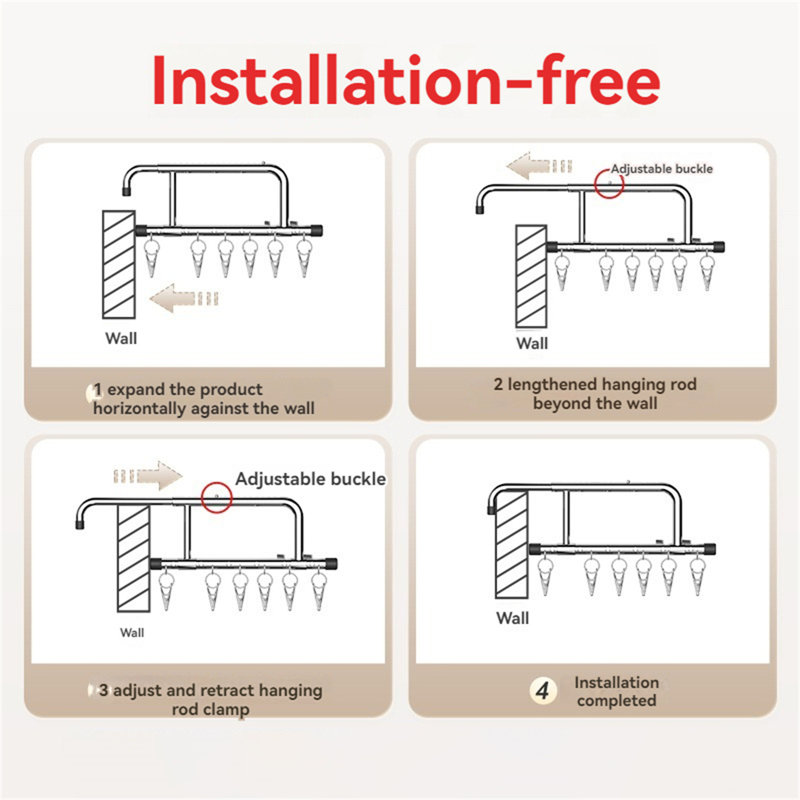 Installation-free

Wall

1 expand the product horizontally against the wall

Adjustable buckle

Wall

2 lengthened hanging rod beyond the wall

Adjustable buckle

Wall

3 adjust and retract hanging rod clamp

Wall

4 Installation completed