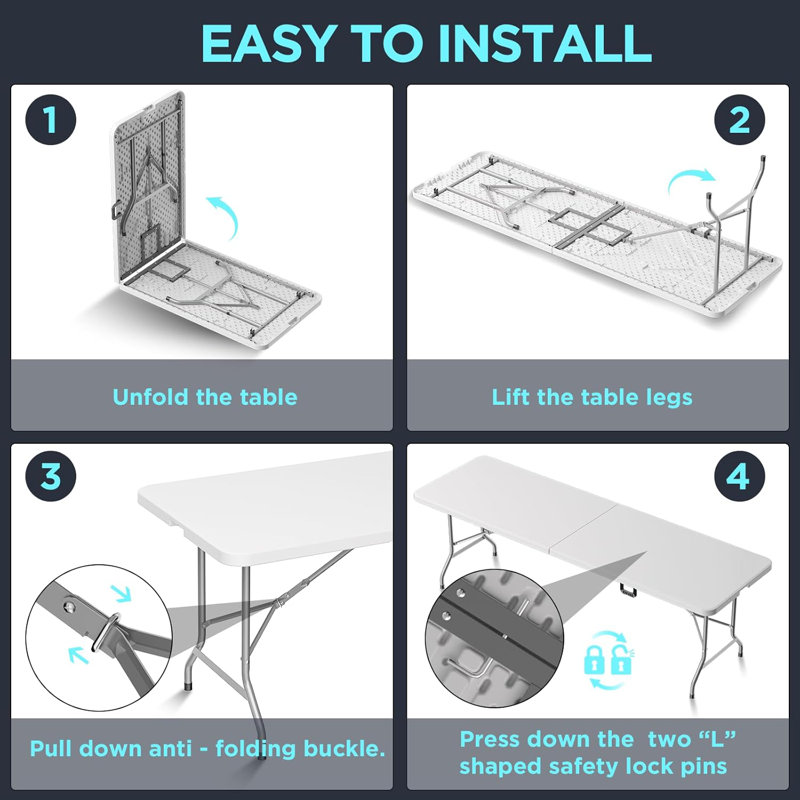 EASY TO INSTALL

1

Unfold the table

2

Lift the table legs

3

Pull down anti - folding buckle.

4

Press down the two “L” shaped safety lock pins