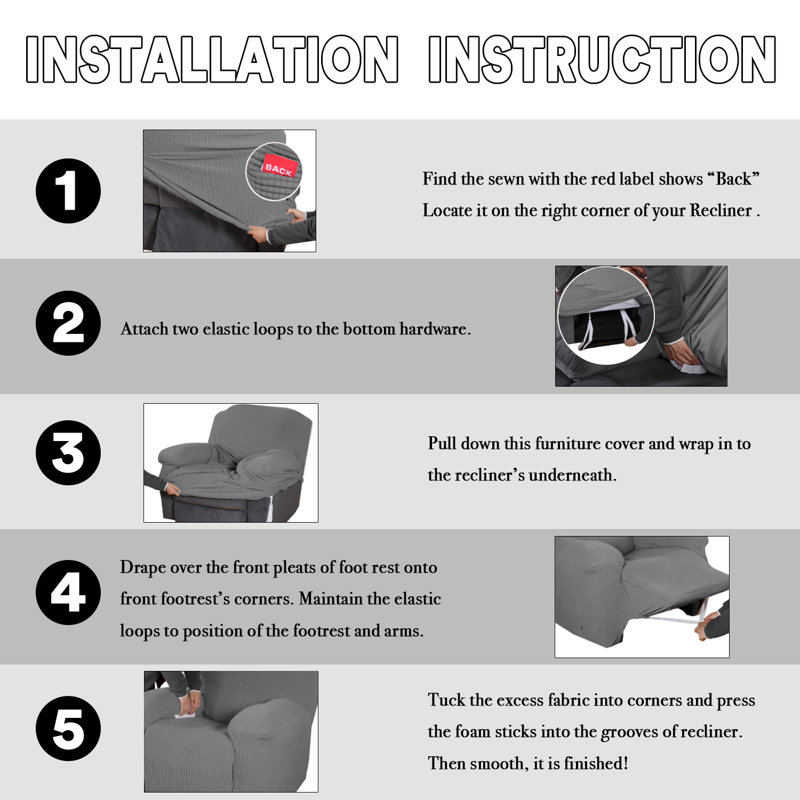 INSTALLATION INSTRUCTION

1

BACK

Find the sewn with the red label shows “Back” Locate it on the right corner of your Recliner .

2

Attach two elastic loops to the bottom hardware.

3

Pull down this furniture cover and wrap in to the recliner’s underneath.

4

Drape over the front pleats of foot rest onto front footrest’s corners. Maintain the elastic loops to position of the footrest and arms.

5

Tuck the excess fabric into corners and press the foam sticks into the grooves of recliner. Then smooth, it is finished!