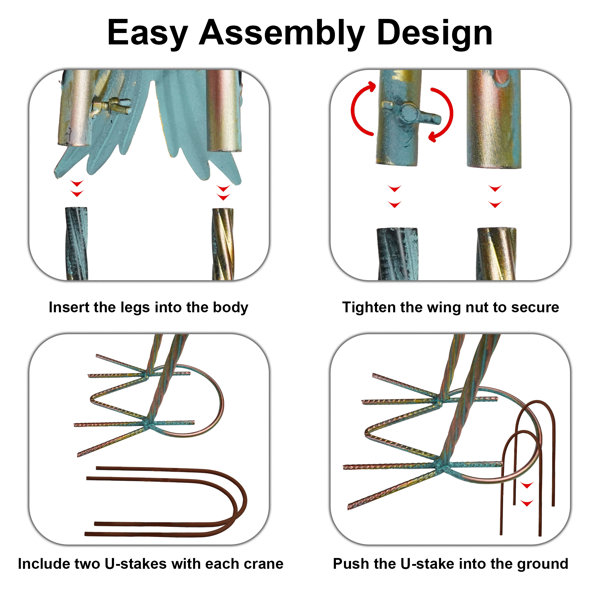 Easy Assembly Design

Insert the legs into the body

Tighten the wing nut to secure

Include two U-stakes with each crane

Push the U-stake into the ground