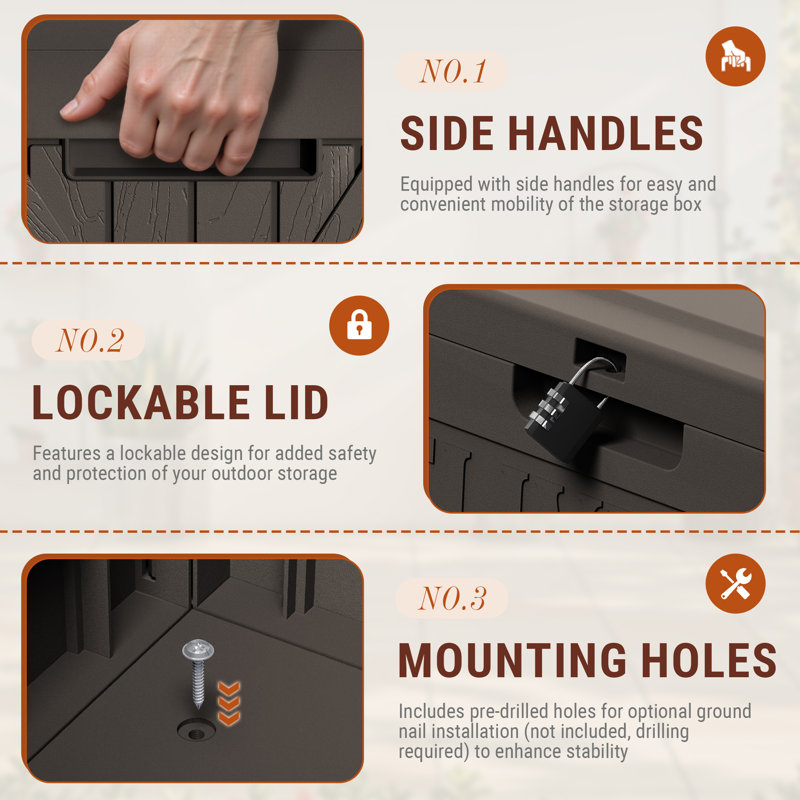 NO.1

SIDE HANDLES

Equipped with side handles for easy and convenient mobility of the storage box

NO.2

LOCKABLE LID

Features a lockable design for added safety and protection of your outdoor storage

NO.3

MOUNTING HOLES

Includes pre-drilled holes for optional ground nail installation (not included, drilling required) to enhance stability