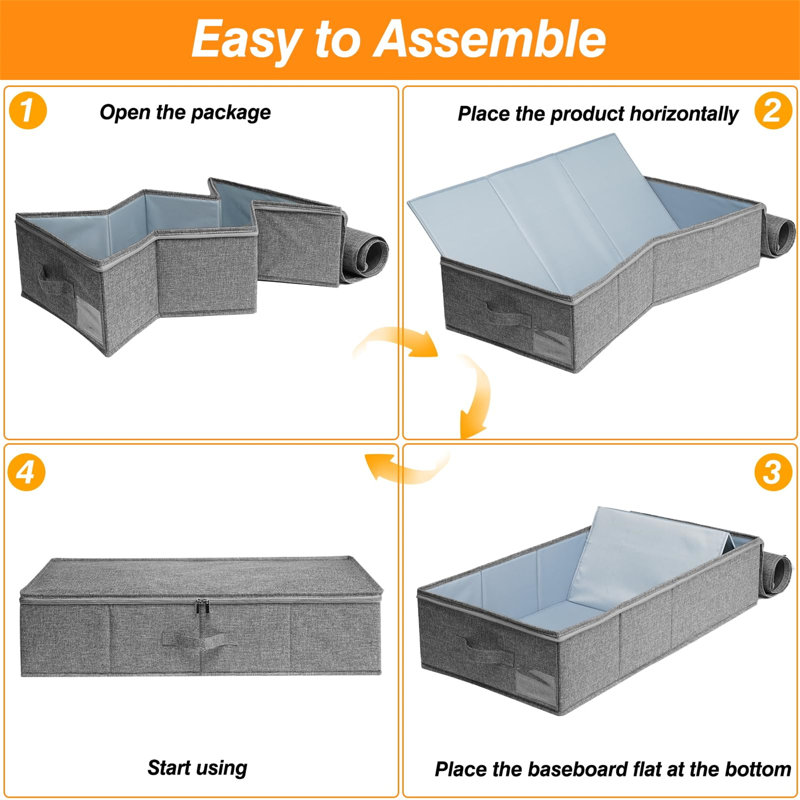 Easy to Assemble

1 Open the package

Place the product horizontally 2

4

3

Start using

Place the baseboard flat at the bottom