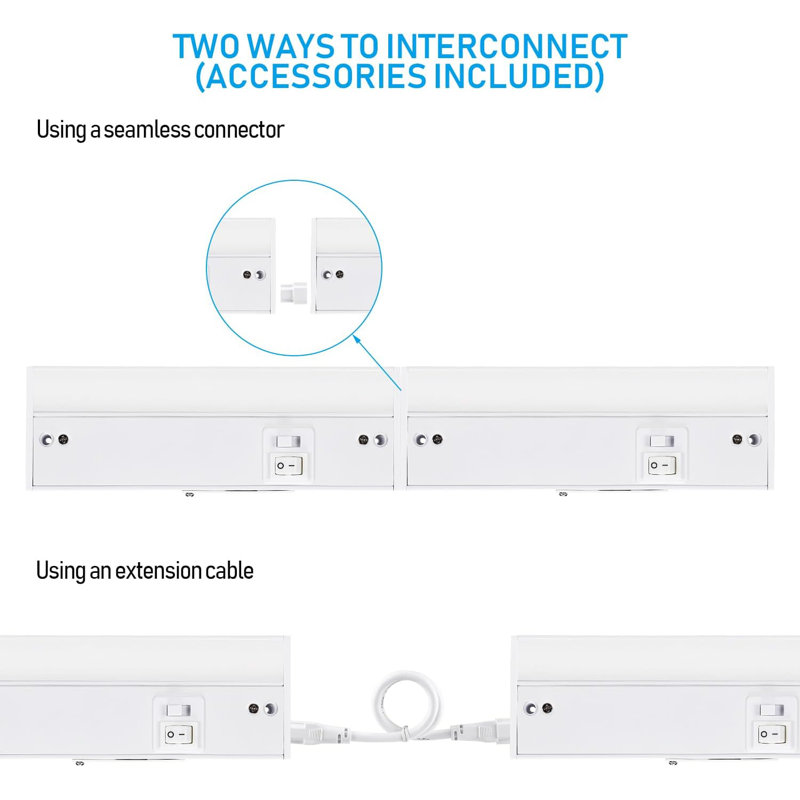 TWO WAYS TO INTERCONNECT
(ACCESSORIES INCLUDED)

Using a seamless connector

Using an extension cable