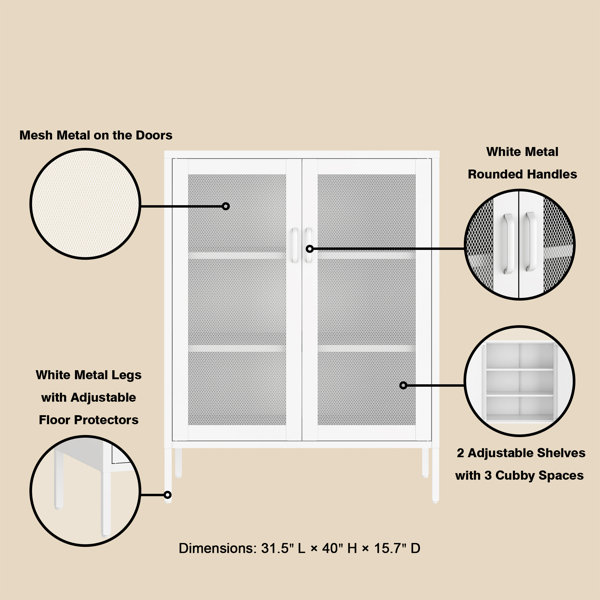 Mesh Metal on the Doors

White Metal Rounded Handles

White Metal Legs with Adjustable Floor Protectors

2 Adjustable Shelves with 3 Cubby Spaces

Dimensions: 31.5" L × 40" H × 15.7" D