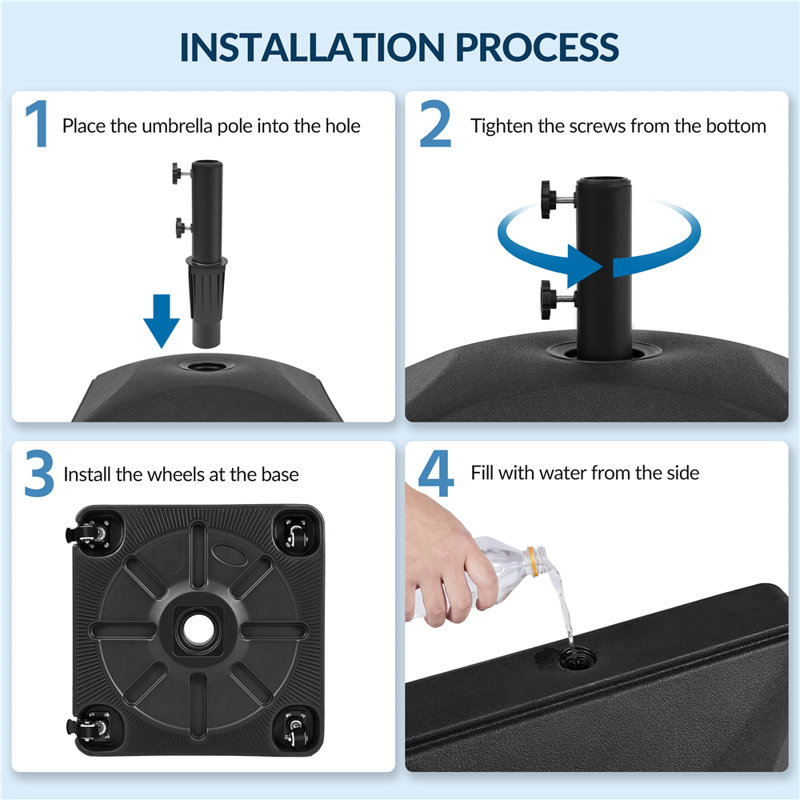 INSTALLATION PROCESS

1 Place the umbrella pole into the hole

2 Tighten the screws from the bottom

3 Install the wheels at the base

4 Fill with water from the side