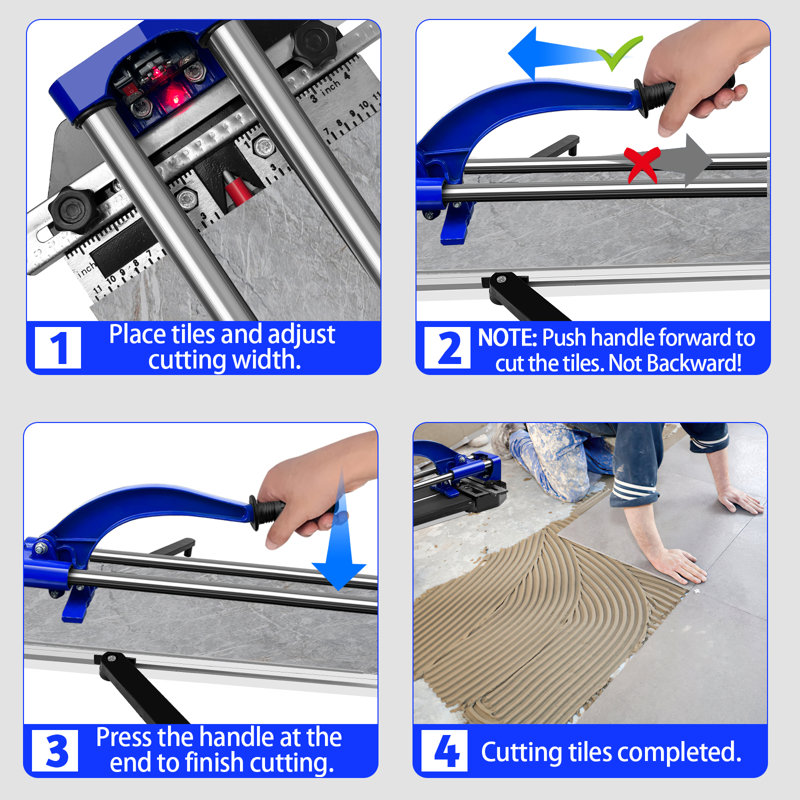 3 inch 4
inch

1 Place tiles and adjust cutting width.

2 NOTE: Push handle forward to cut the tiles. Not Backward!

3 Press the handle at the end to finish cutting.

4 Cutting tiles completed.