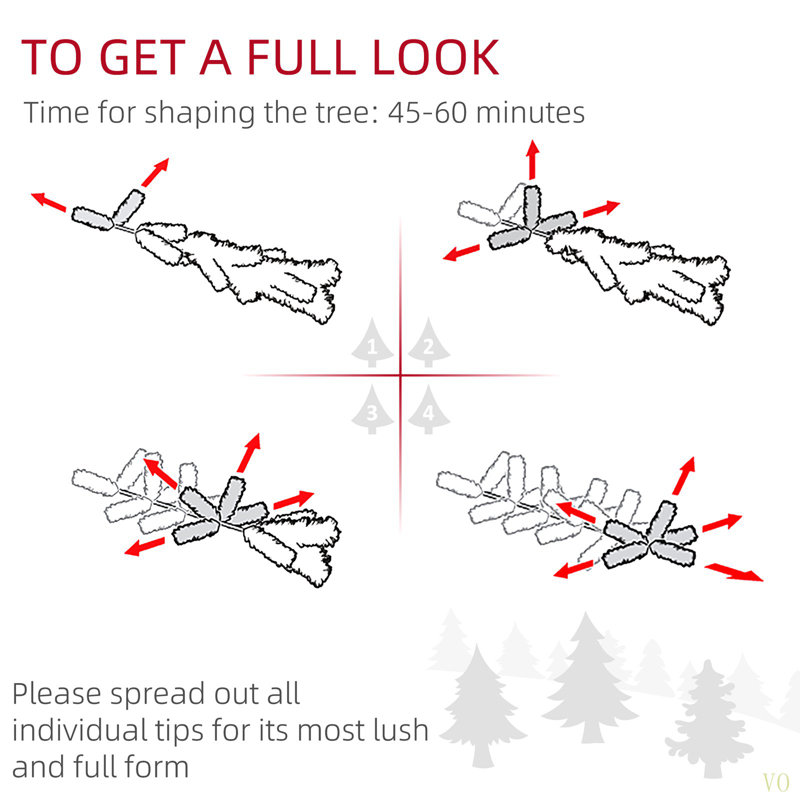 TO GET A FULL LOOK

Time for shaping the tree: 45-60 minutes

1 2
3 4

Please spread out all individual tips for its most lush and full form

VO