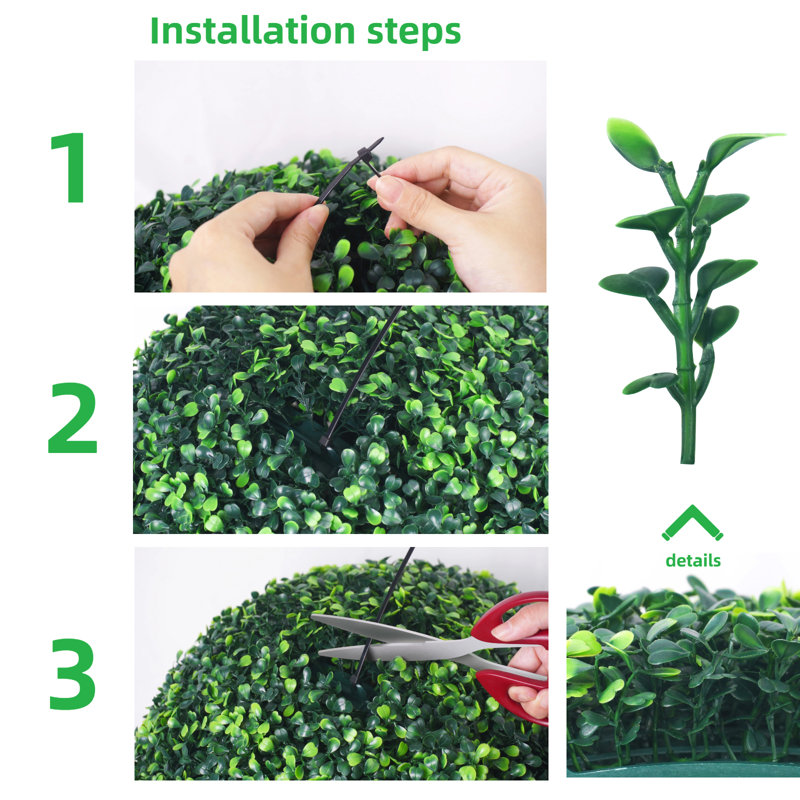 Installation steps

1

2

3

details