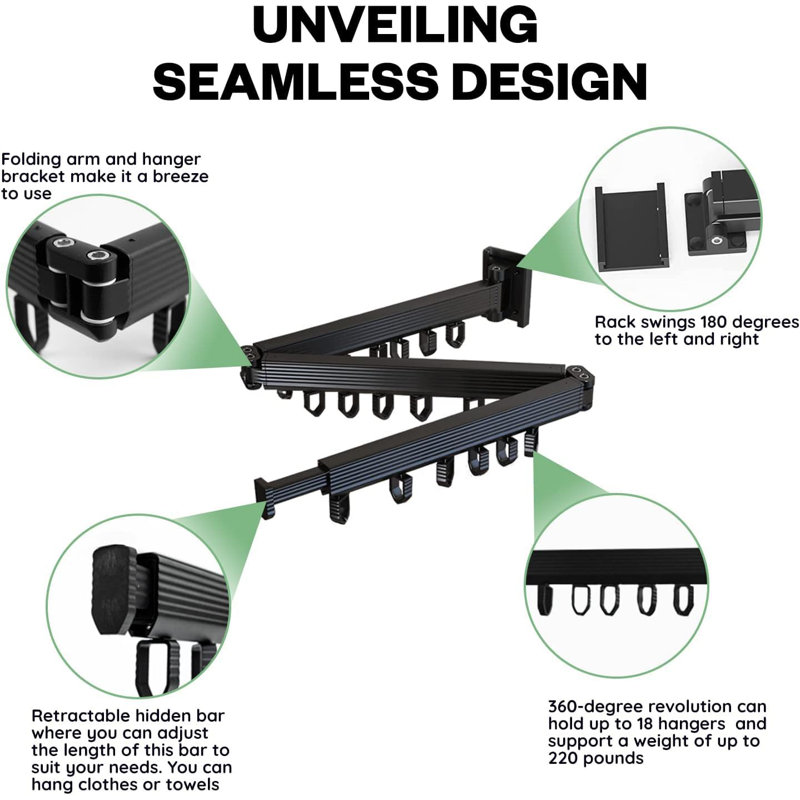 UNVEILING
SEAMLESS DESIGN

Folding arm and hanger bracket make it a breeze to use

Rack swings 180 degrees to the left and right

Retractable hidden bar where you can adjust the length of this bar to suit your needs. You can hang clothes or towels

360-degree revolution can hold up to 18 hangers and support a weight of up to 220 pounds