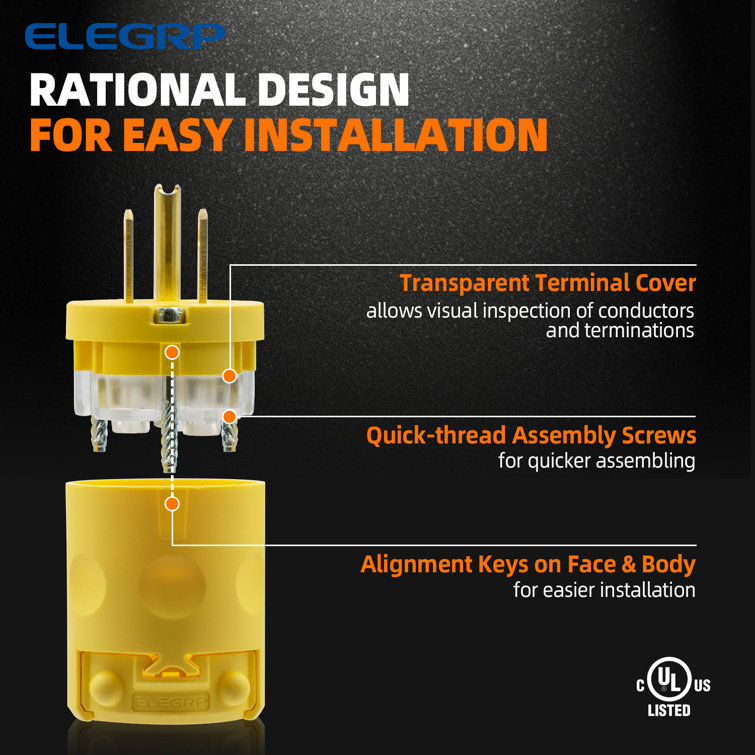 ELEGRP

RATIONAL DESIGN
FOR EASY INSTALLATION

Transparent Terminal Cover
allows visual inspection of conductors and terminations

Quick-thread Assembly Screws
for quicker assembling

Alignment Keys on Face & Body
for easier installation

ELEGRP

C UL US
LISTED