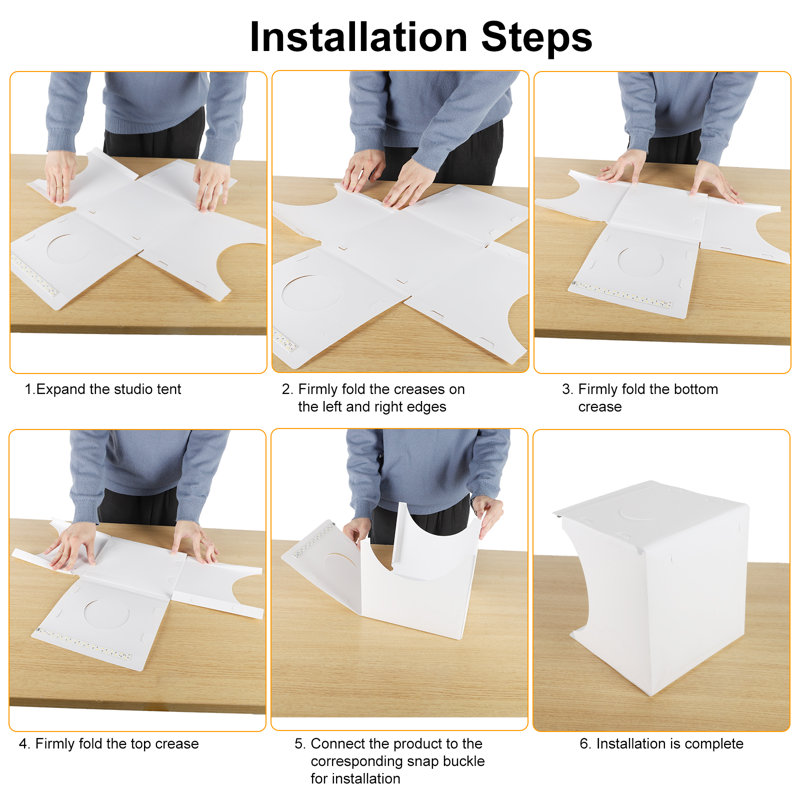 Installation Steps

1.Expand the studio tent

2. Firmly fold the creases on the left and right edges

3. Firmly fold the bottom crease

4. Firmly fold the top crease

5. Connect the product to the corresponding snap buckle for installation

6. Installation is complete