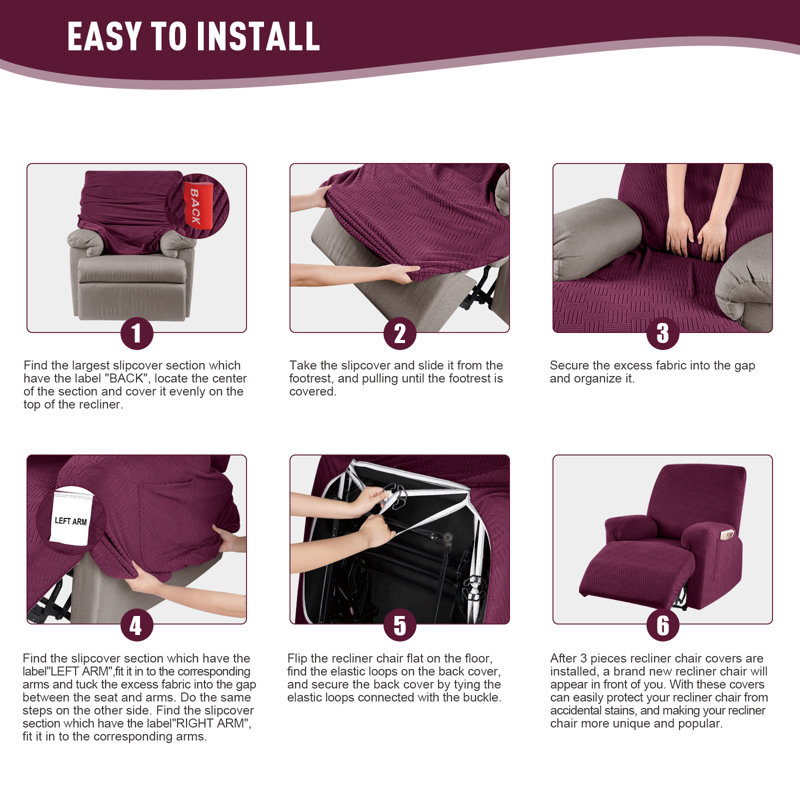 EASY TO INSTALL

BACK

1

Find the largest slipcover section which have the label "BACK", locate the center of the section and cover it evenly on the top of the recliner.

2

Take the slipcover and slide it from the footrest, and pulling until the footrest is covered.

3

Secure the excess fabric into the gap and organize it.

LEFT ARM

4

Find the slipcover section which have the label"LEFT ARM",fit it in to the corresponding arms and tuck the excess fabric into the gap between the seat and arms. Do the same steps on the other side. Find the slipcover section which have the label"RIGHT ARM", fit it in to the corresponding arms.

5

Flip the recliner chair flat on the floor, find the elastic loops on the back cover, and secure the back cover by tying the elastic loops connected with the buckle.

6

After 3 pieces recliner chair covers are installed, a brand new recliner chair will appear in front of you. With these covers can easily protect your recliner chair from accidental stains, and making your recliner chair more unique and popular.