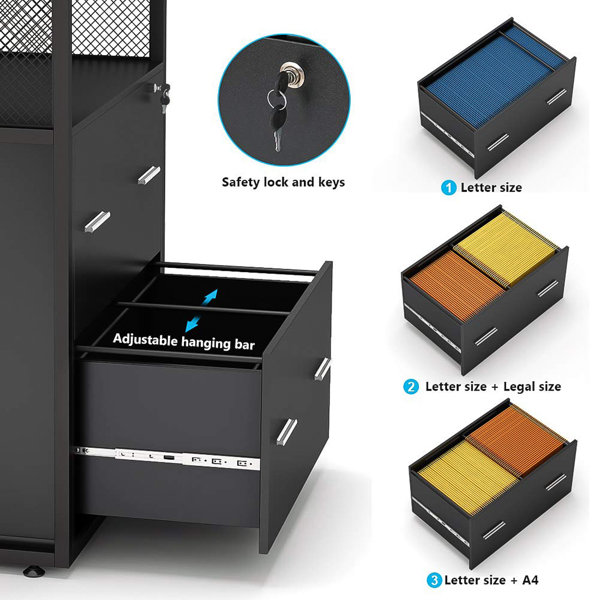 Safety lock and keys

Adjustable hanging bar

1 Letter size

2 Letter size + Legal size

3 Letter size + A4