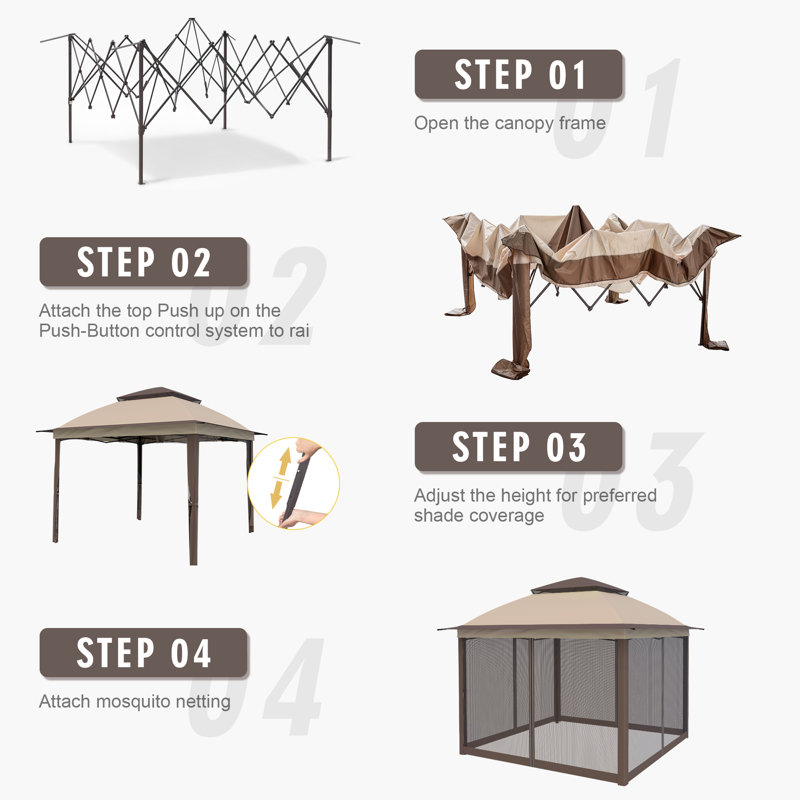 STEP 01
01
Open the canopy frame

STEP 02
02
Attach the top Push up on the Push-Button control system to rai

STEP 03
03
Adjust the height for preferred shade coverage

STEP 04
04
Attach mosquito netting