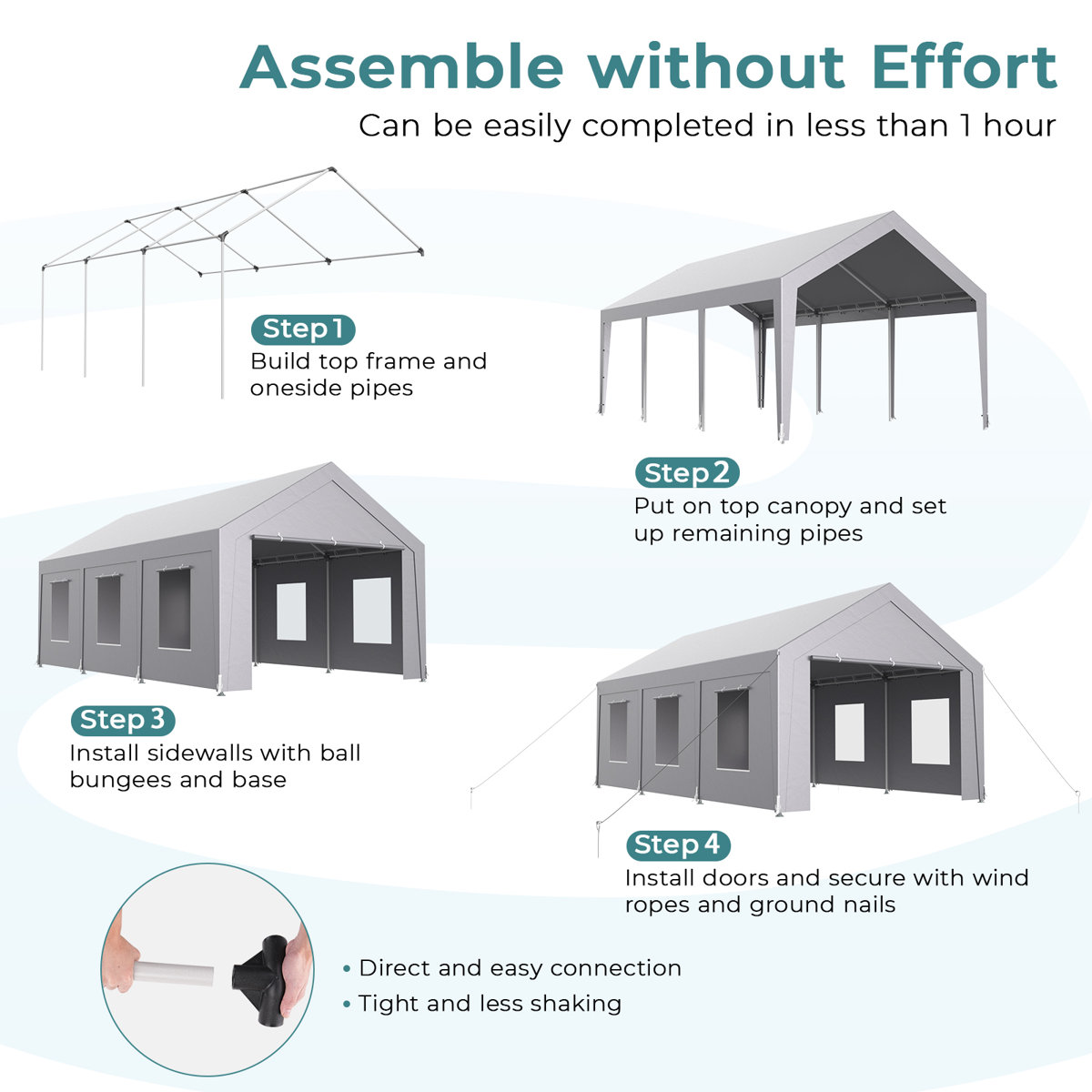 Assemble without Effort
Can be easily completed in less than 1 hour

Step 1
Build top frame and oneside pipes

Step 2
Put on top canopy and set up remaining pipes

Step 3
Install sidewalls with ball bungees and base

Step 4
Install doors and secure with wind ropes and ground nails

• Direct and easy connection
• Tight and less shaking