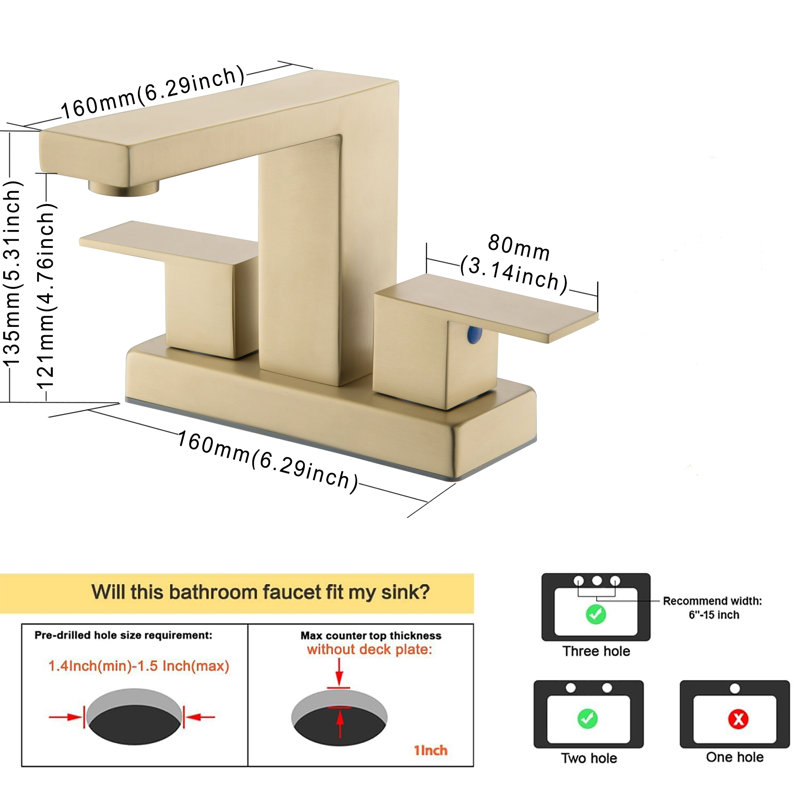 160mm(6.29inch)

135mm(5.31inch)

121mm(4.76inch)

80mm (3.14inch)

160mm(6.29inch)

Will this bathroom faucet fit my sink?

Pre-drilled hole size requirement:

1.4Inch(min)-1.5 Inch(max)

Max counter top thickness without deck plate:

1Inch

Recommend width: 6"-15 inch

Three hole

Two hole

One hole