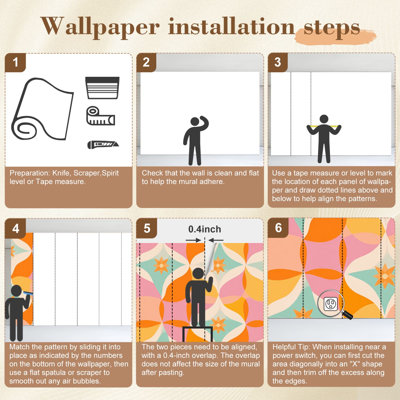 Wallpaper installation steps

1

Preparation: Knife, Scraper,Spirit level or Tape measure.

2

Check that the wall is clean and flat to help the mural adhere.

3

Use a tape measure or level to mark the location of each panel of wallpaper and draw dotted lines above and below to help align the patterns.

4

Match the pattern by sliding it into place as indicated by the numbers on the bottom of the wallpaper, then use a flat spatula or scraper to smooth out any air bubbles.

5

0.4inch

The two pieces need to be aligned, with a 0.4-inch overlap. The overlap does not affect the size of the mural after pasting.

6

Helpful Tip: When installing near a power switch, you can first cut the area diagonally into an "X" shape and then trim off the excess along the edges.