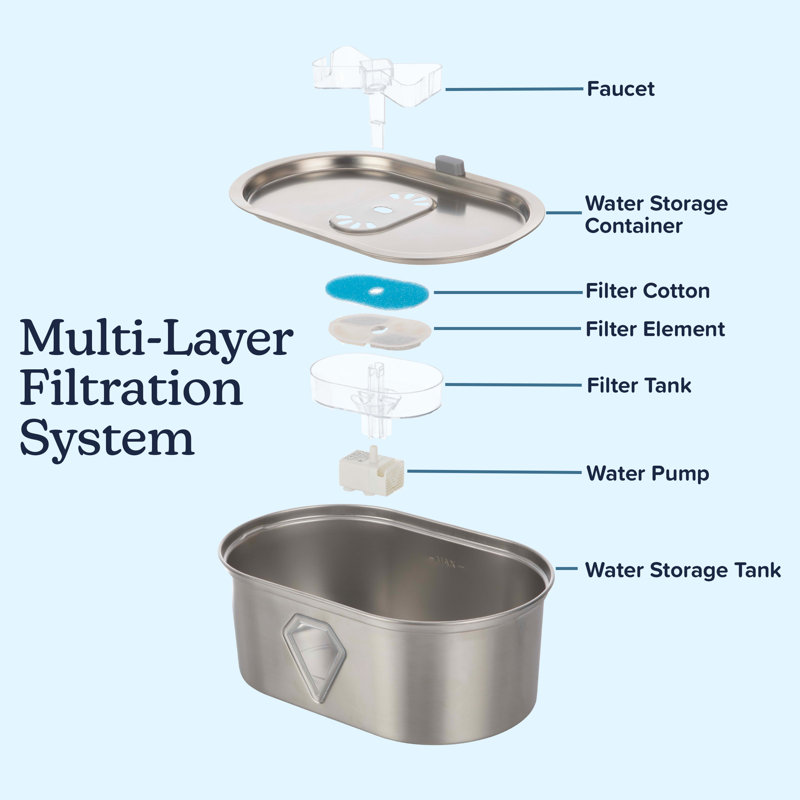 Multi-Layer Filtration System

Faucet

Water Storage Container

Filter Cotton

Filter Element

Filter Tank

Water Pump

MAX

Water Storage Tank