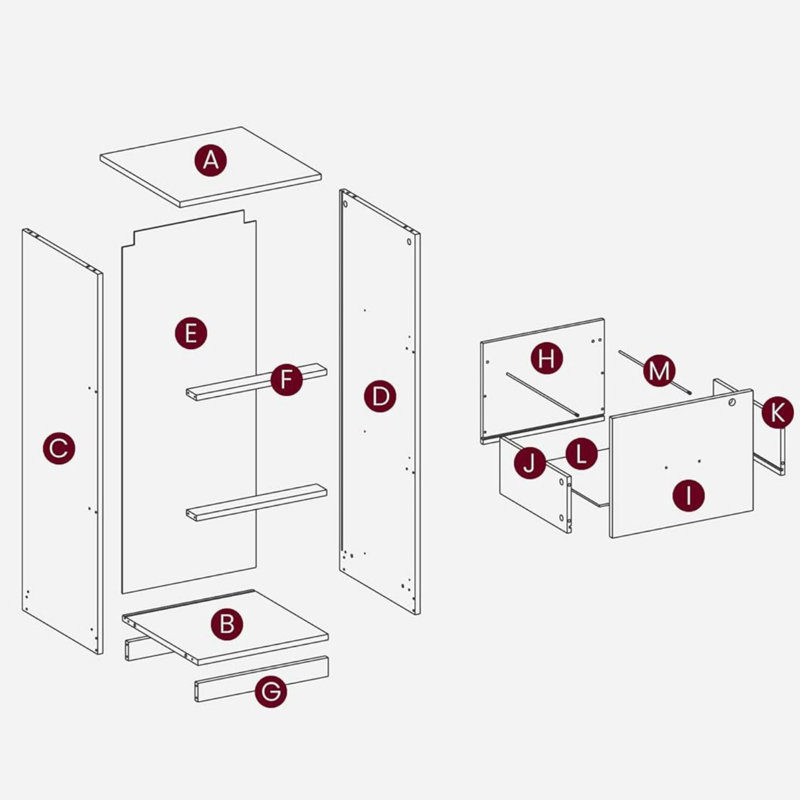 A
E
F
D
C
B
G
H
M
K
J
L
I