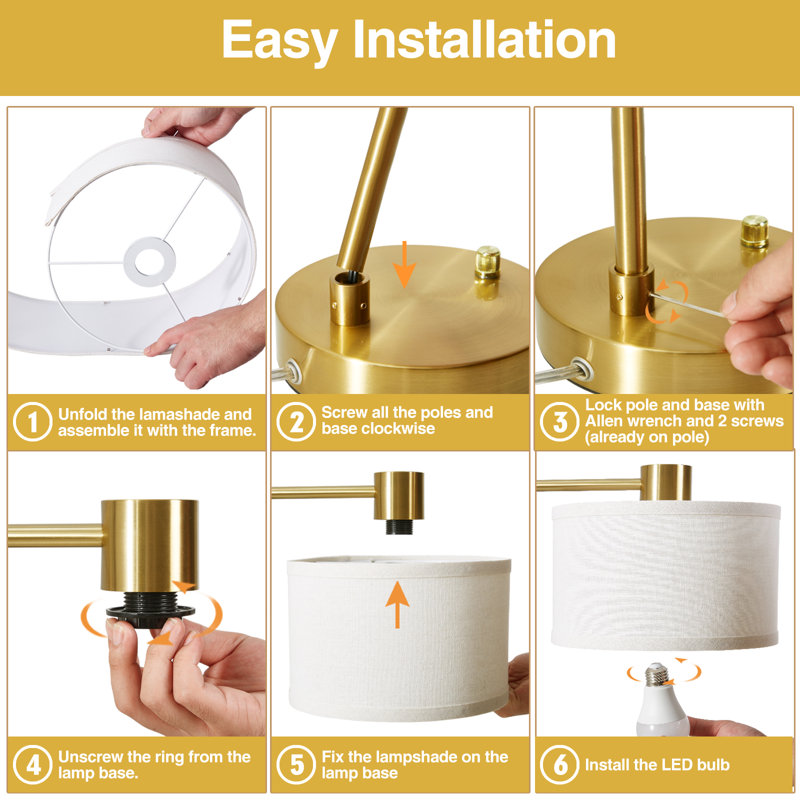 Easy Installation

1 Unfold the lamashade and assemble it with the frame.

2 Screw all the poles and base clockwise

3 Lock pole and base with Allen wrench and 2 screws (already on pole)

4 Unscrew the ring from the lamp base.

5 Fix the lampshade on the lamp base

6 Install the LED bulb