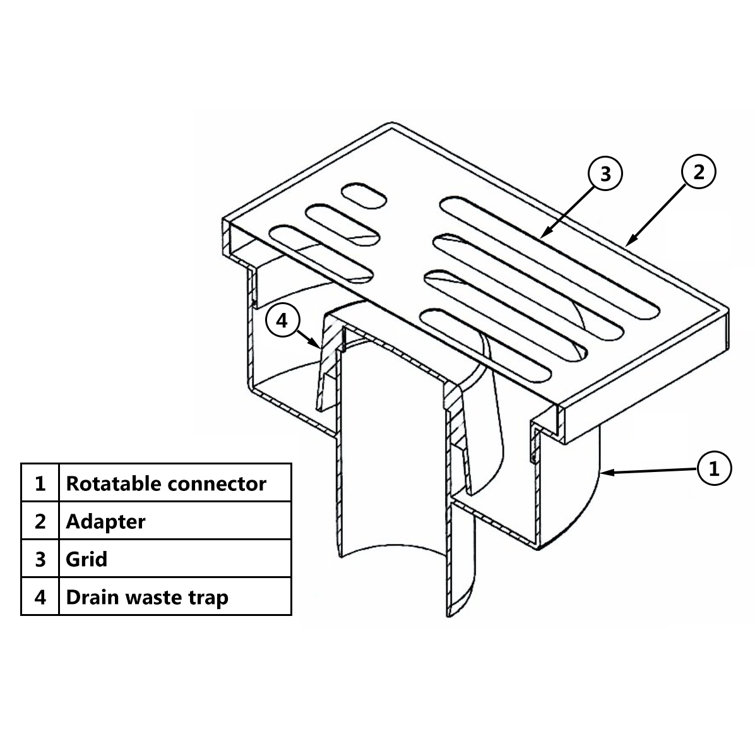 3

2

4

1

| 1 | Rotatable connector |
|---|---|
| 2 | Adapter |
| 3 | Grid |
| 4 | Drain waste trap |