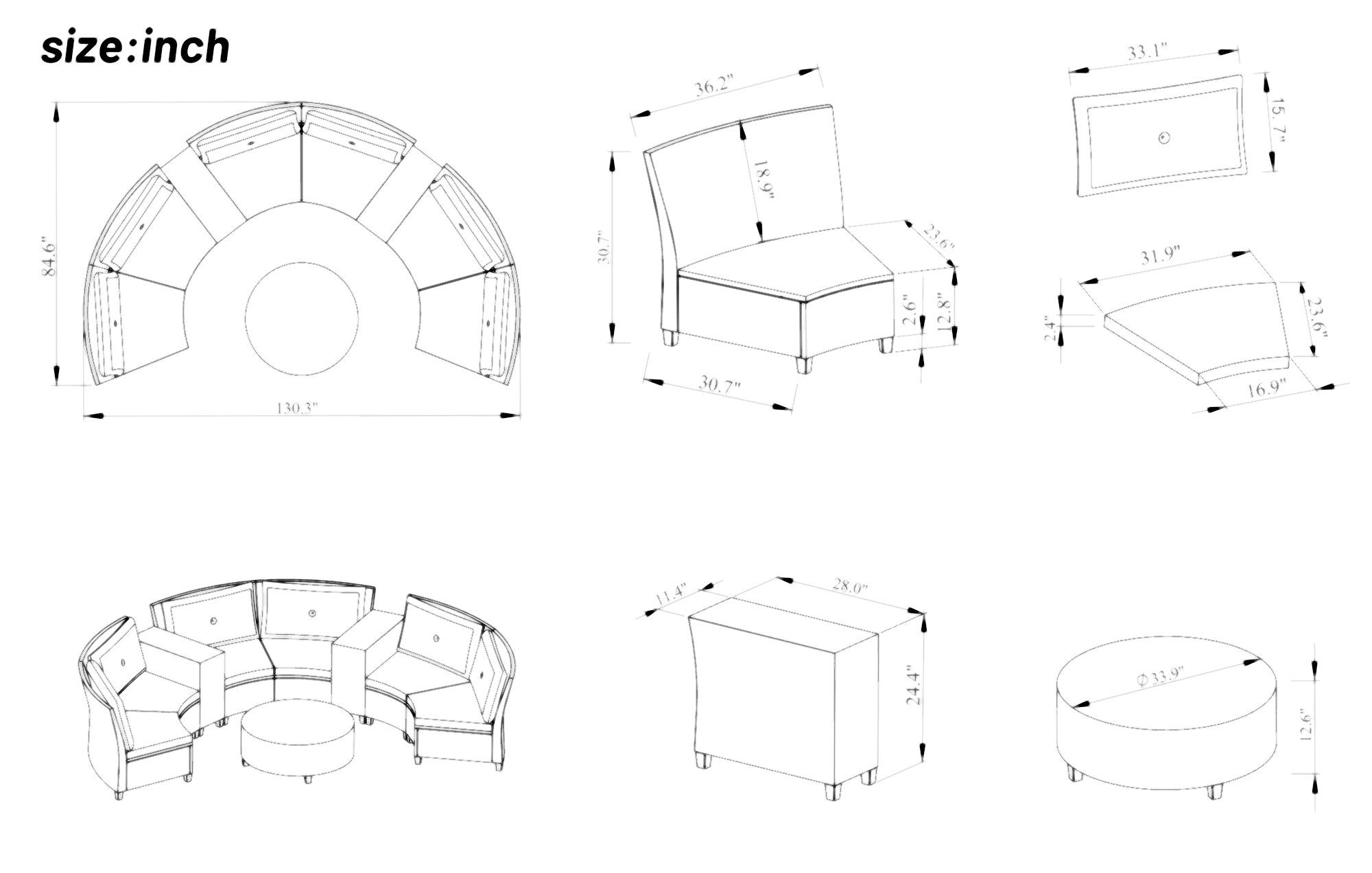 size:inch

84.6"

130.3"

36.2"

18.9"

30.7"

23.6"

2.6"

12.8"

30.7"

33.1"

15.7"

31.9"

2.4"

23.6"

16.9"

11.4"

28.0"

24.4"

Φ33.9"

12.6"