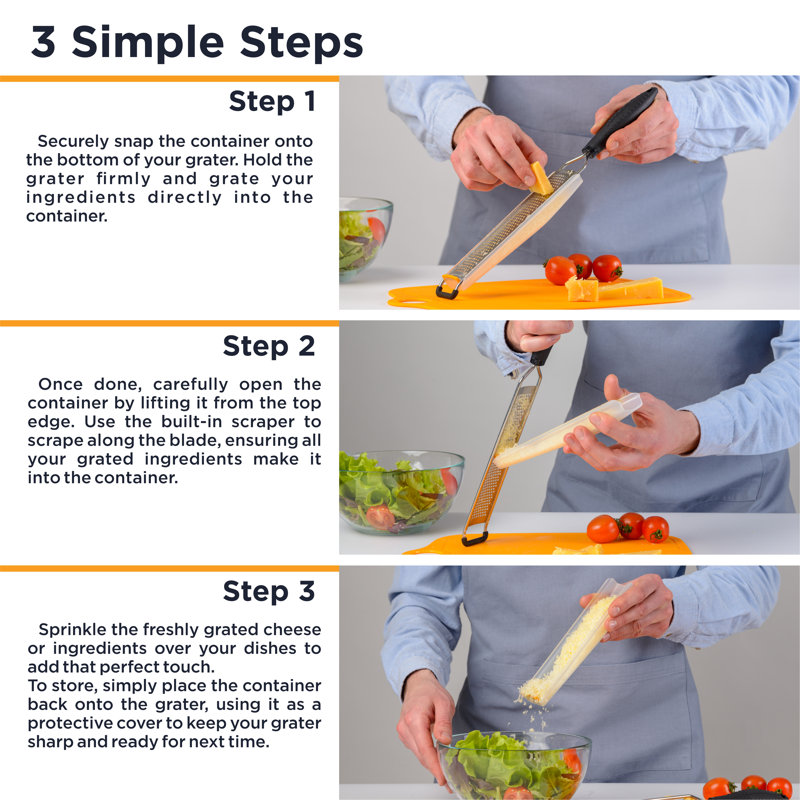 3 Simple Steps

Step 1

Securely snap the container onto the bottom of your grater. Hold the grater firmly and grate your ingredients directly into the container.

Step 2

Once done, carefully open the container by lifting it from the top edge. Use the built-in scraper to scrape along the blade, ensuring all your grated ingredients make it into the container.

Step 3

Sprinkle the freshly grated cheese or ingredients over your dishes to add that perfect touch.
To store, simply place the container back onto the grater, using it as a protective cover to keep your grater sharp and ready for next time.