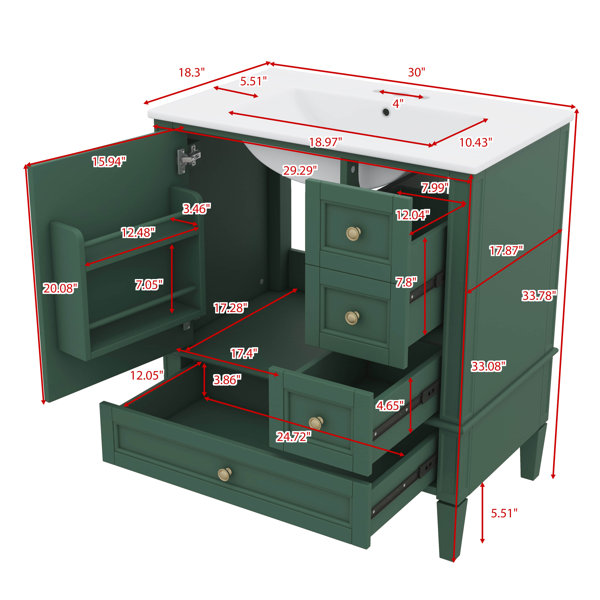 18.3"
30"
5.51"
4"
18.97"
10.43"
15.94"
29.29"
7.99"
3.46"
12.04"
12.48"
17.87"
20.08"
7.05"
7.8"
33.78"
17.28"
17.4"
33.08"
12.05"
3.86"
4.65"
24.72"
5.51"