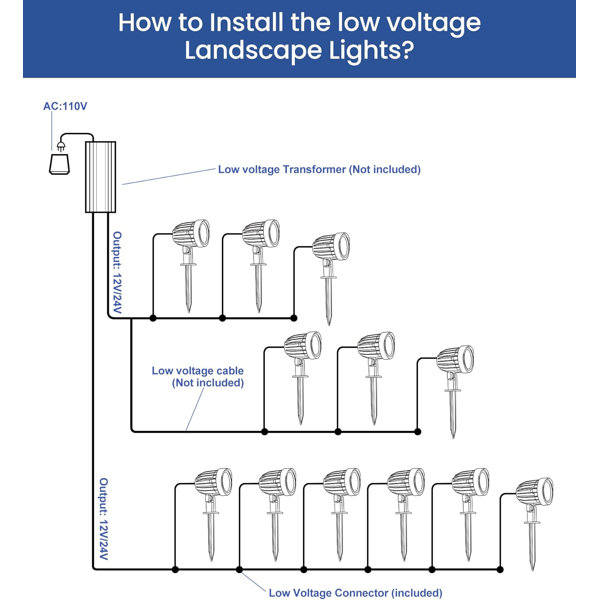 How to Install the low voltage Landscape Lights?

AC:110V

Low voltage Transformer (Not included)

Output: 12V/24V

Low voltage cable (Not included)

Output: 12V/24V

Low Voltage Connector (included)