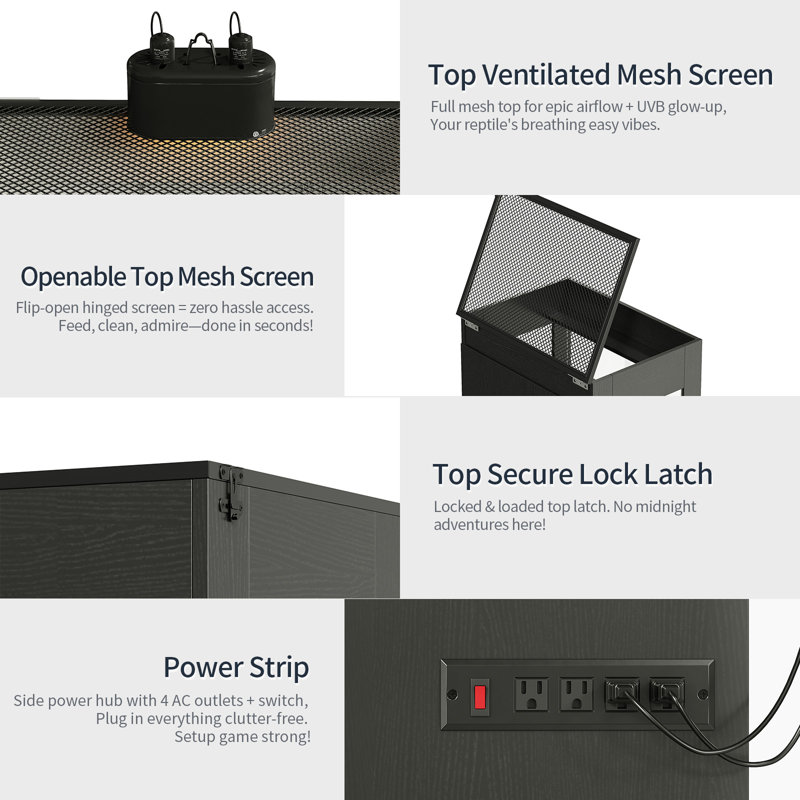 Top Ventilated Mesh Screen
Full mesh top for epic airflow + UVB glow-up,
Your reptile's breathing easy vibes.

Openable Top Mesh Screen
Flip-open hinged screen = zero hassle access.
Feed, clean, admire—done in seconds!

Top Secure Lock Latch
Locked & loaded top latch. No midnight adventures here!

Power Strip
Side power hub with 4 AC outlets + switch,
Plug in everything clutter-free.
Setup game strong!