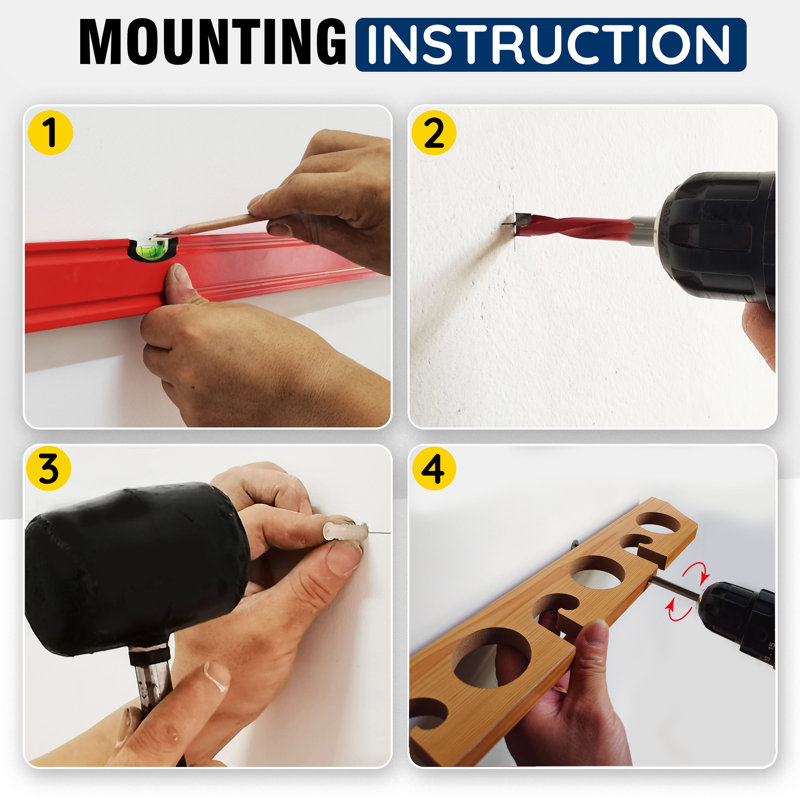 MOUNTING INSTRUCTION

1

2

3

4