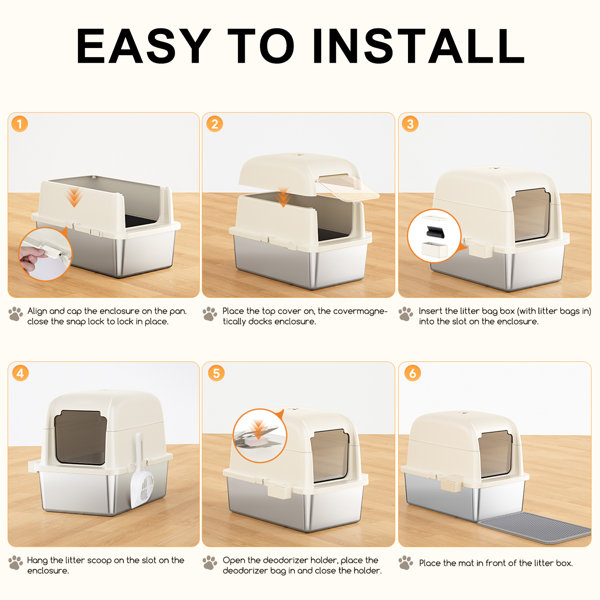 EASY TO INSTALL

1

Align and cap the enclosure on the pan. close the snap lock to lock in place.

2

Place the top cover on, the covermagnetically docks enclosure.

3

Insert the litter bag box (with litter bags in) into the slot on the enclosure.

4

Hang the litter scoop on the slot on the enclosure.

5

Open the deodorizer holder, place the deodorizer bag in and close the holder.

6

Place the mat in front of the litter box.