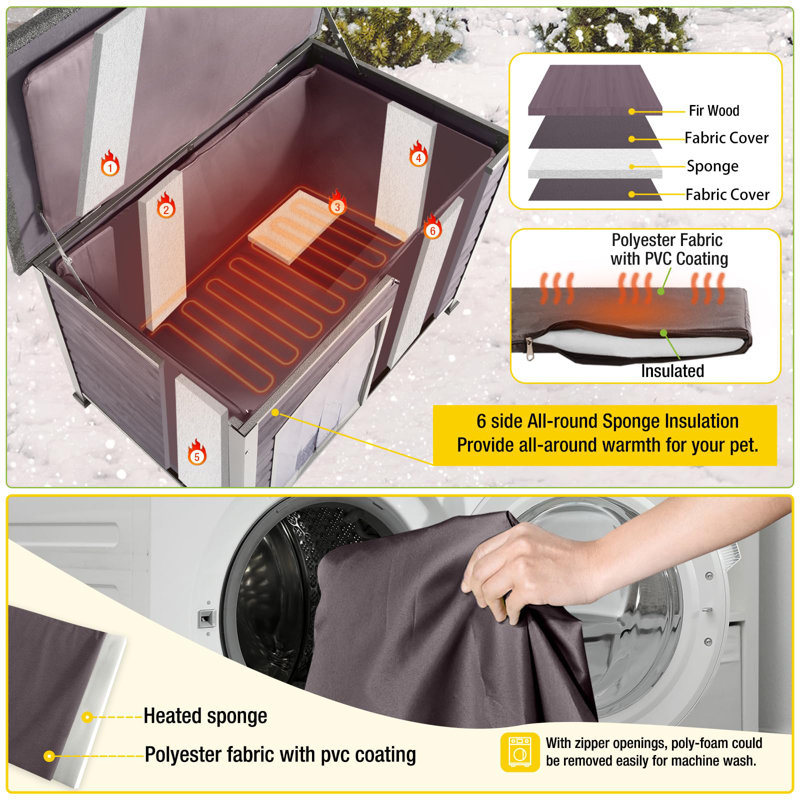 1

2

3

4

6

5

Fir Wood

Fabric Cover

Sponge

Fabric Cover

Polyester Fabric with PVC Coating

Insulated

6 side All-round Sponge Insulation
Provide all-around warmth for your pet.

Heated sponge

Polyester fabric with pvc coating

With zipper openings, poly-foam could be removed easily for machine wash.