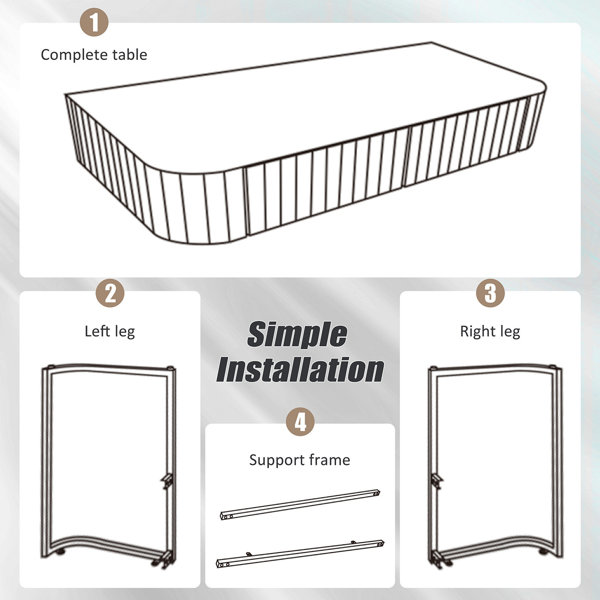 1
Complete table

2
Left leg

Simple Installation

3
Right leg

4
Support frame