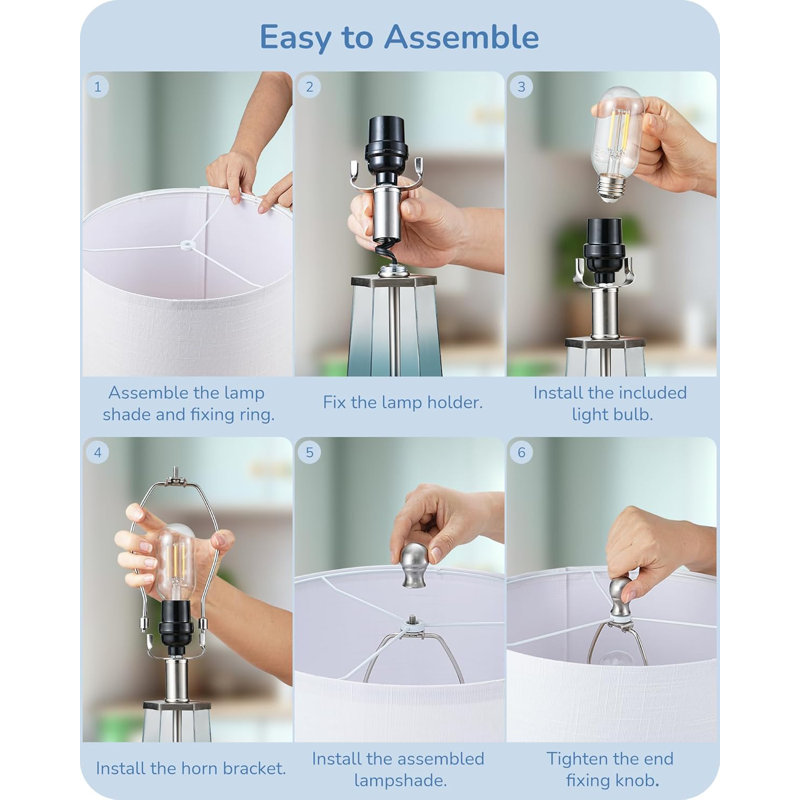 Easy to Assemble

1

Assemble the lamp shade and fixing ring.

2

Fix the lamp holder.

3

Install the included light bulb.

4

Install the horn bracket.

5

Install the assembled lampshade.

6

Tighten the end fixing knob.