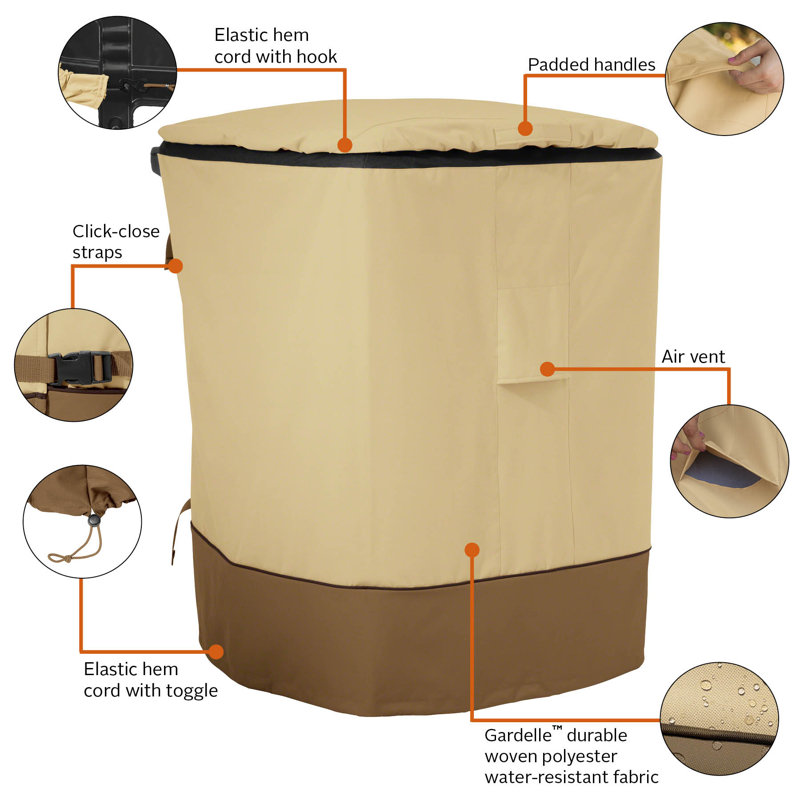 Elastic hem cord with hook

Padded handles

Click-close straps

Air vent

Elastic hem cord with toggle

Gardelle™ durable woven polyester water-resistant fabric