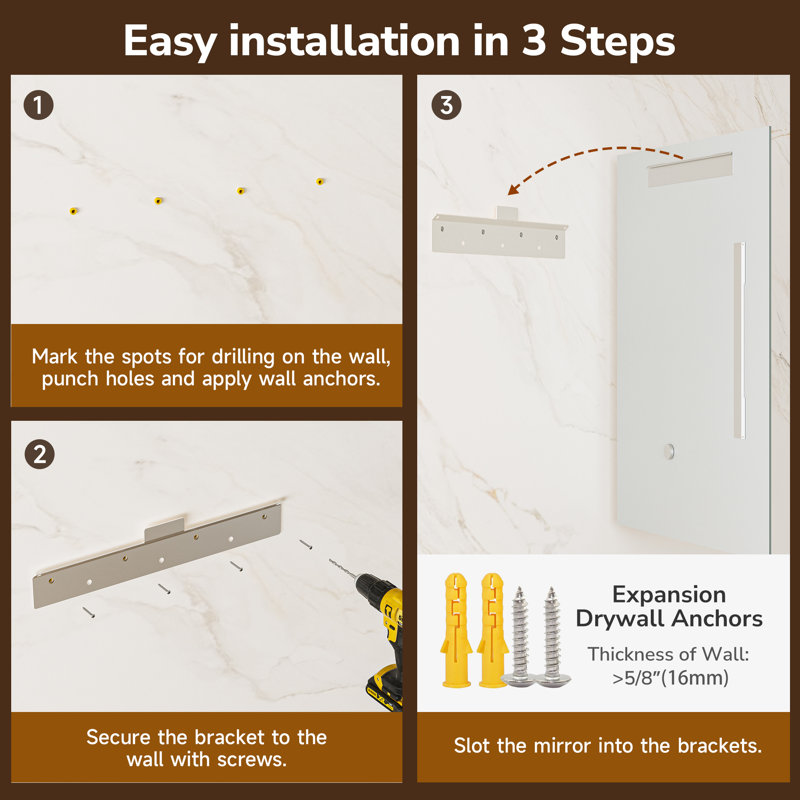 Easy installation in 3 Steps

1

Mark the spots for drilling on the wall, punch holes and apply wall anchors.

2

Secure the bracket to the wall with screws.

3

Expansion Drywall Anchors

Thickness of Wall: >5/8"(16mm)

Slot the mirror into the brackets.