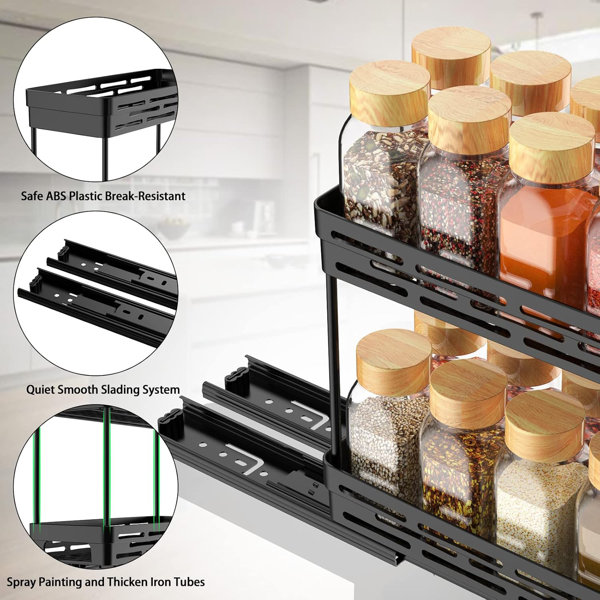 Safe ABS Plastic Break-Resistant

Quiet Smooth Slading System

Spray Painting and Thicken Iron Tubes