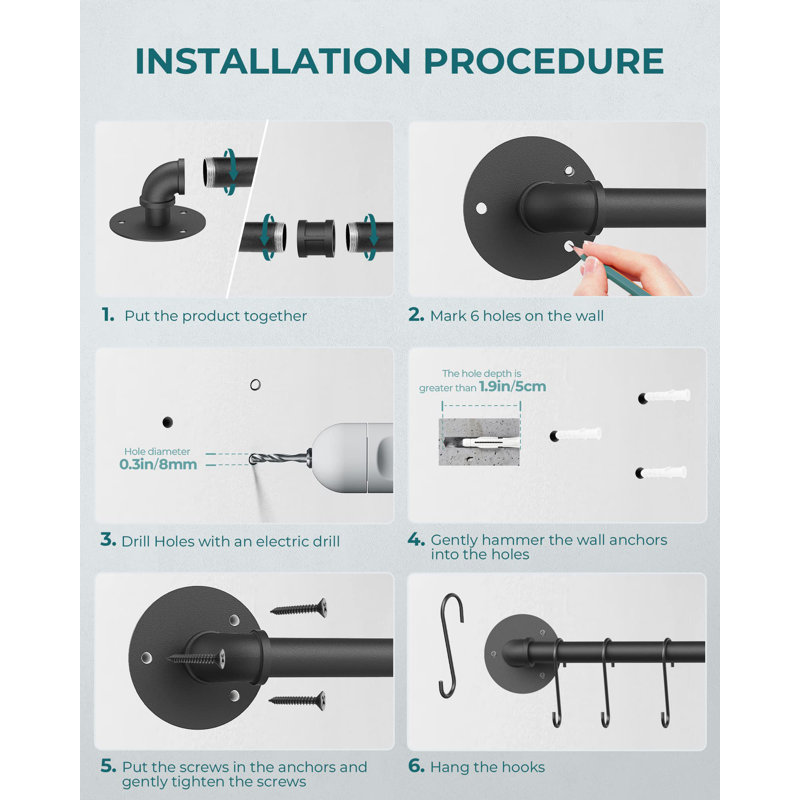 INSTALLATION PROCEDURE

1. Put the product together

2. Mark 6 holes on the wall

Hole diameter
0.3in/8mm

3. Drill Holes with an electric drill

The hole depth is greater than 1.9in/5cm

4. Gently hammer the wall anchors into the holes

5. Put the screws in the anchors and gently tighten the screws

6. Hang the hooks