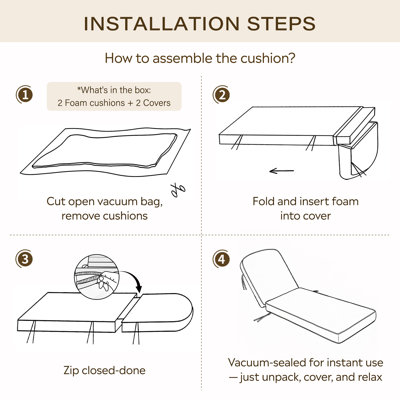 INSTALLATION STEPS

How to assemble the cushion?

1

*What's in the box:
2 Foam cushions + 2 Covers

Cut open vacuum bag, remove cushions

2

Fold and insert foam into cover

3

Zip closed-done

4

Vacuum-sealed for instant use — just unpack, cover, and relax