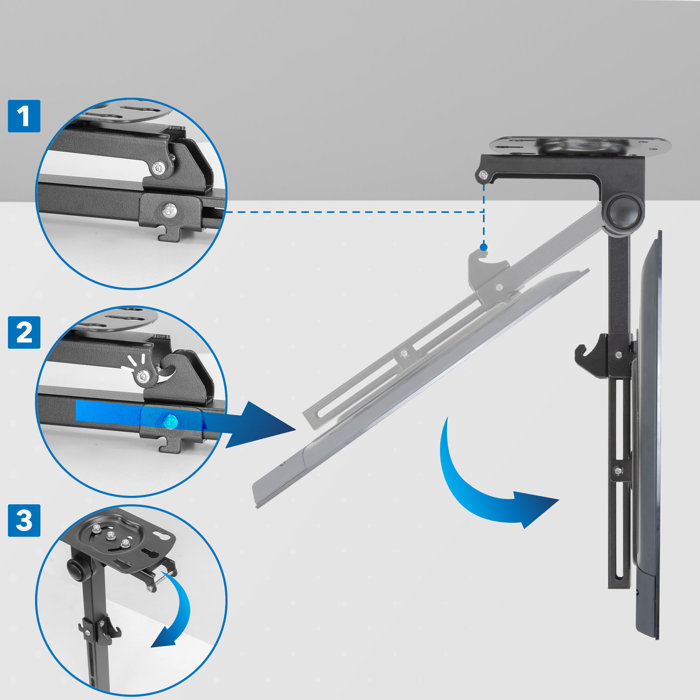 1

2

3